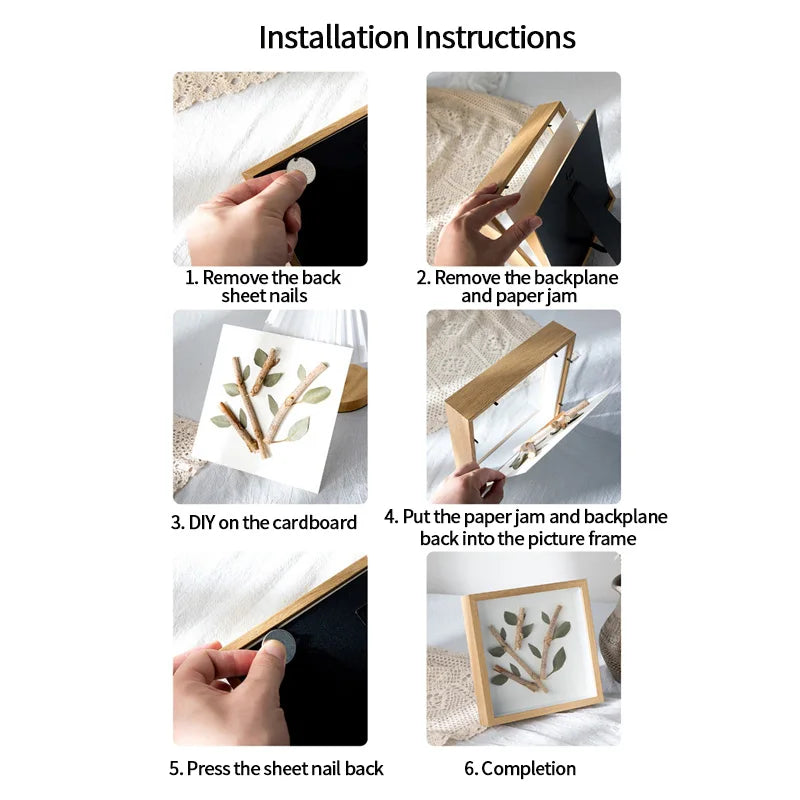 Installation Instructions

1. Remove the back sheet nails

2. Remove the backplane and paper jam

3. DIY on the cardboard

4. Put the paper jam and backplane back into the picture frame

5. Press the sheet nail back

6. Completion