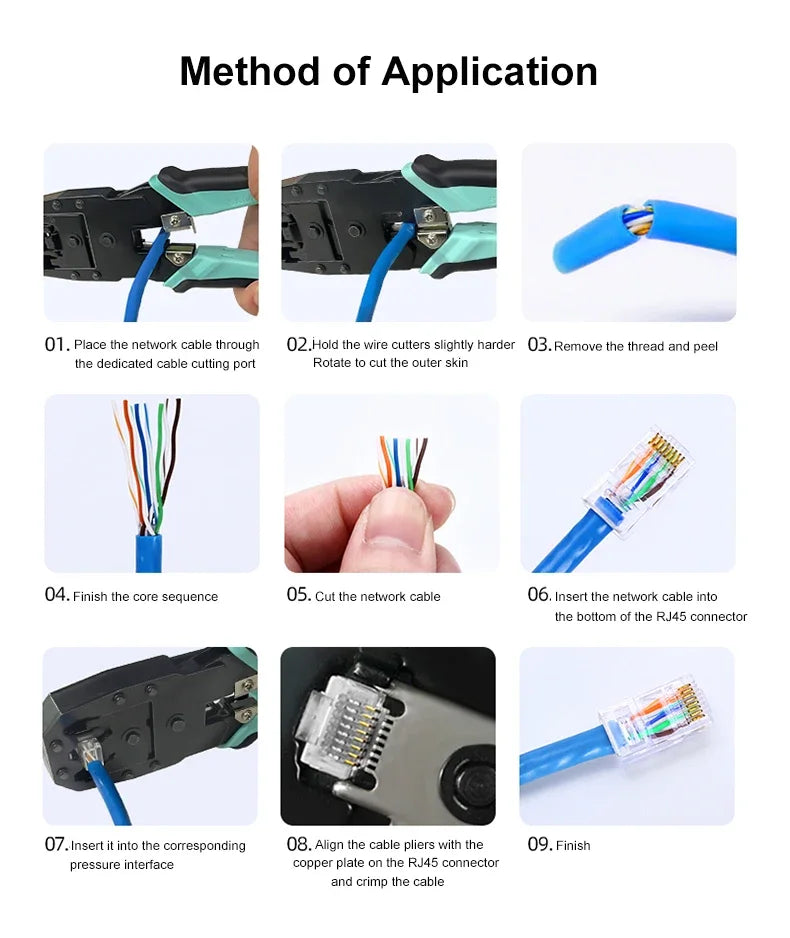 Method of Application

01. Place the network cable through the dedicated cable cutting port

02. Hold the wire cutters slightly harder Rotate to cut the outer skin

03. Remove the thread and peel

04. Finish the core sequence

05. Cut the network cable

06. Insert the network cable into the bottom of the RJ45 connector

07. Insert it into the corresponding pressure interface

08. Align the cable pliers with the copper plate on the RJ45 connector and crimp the cable

09. Finish