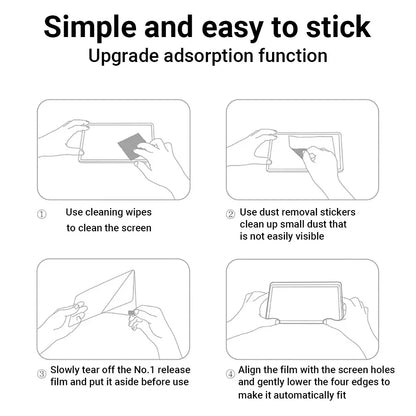 Simple and easy to stick
Upgrade adsorption function

① Use cleaning wipes to clean the screen

② Use dust removal stickers clean up small dust that is not easily visible

③ Slowly tear off the No.1 release film and put it aside before use

④ Align the film with the screen holes and gently lower the four edges to make it automatically fit