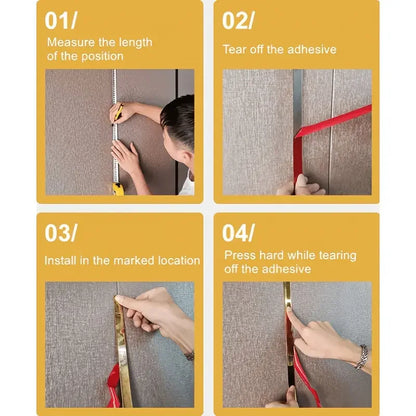 01/
Measure the length of the position

02/
Tear off the adhesive

03/
Install in the marked location

04/
Press hard while tearing off the adhesive