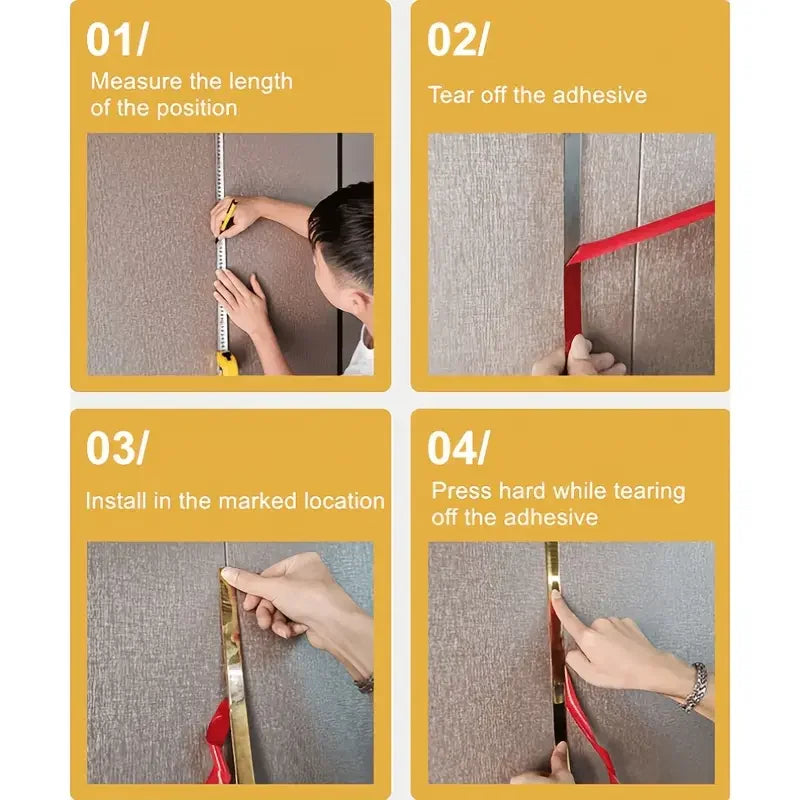 01/

Measure the length of the position

02/

Tear off the adhesive

03/

Install in the marked location

04/

Press hard while tearing off the adhesive