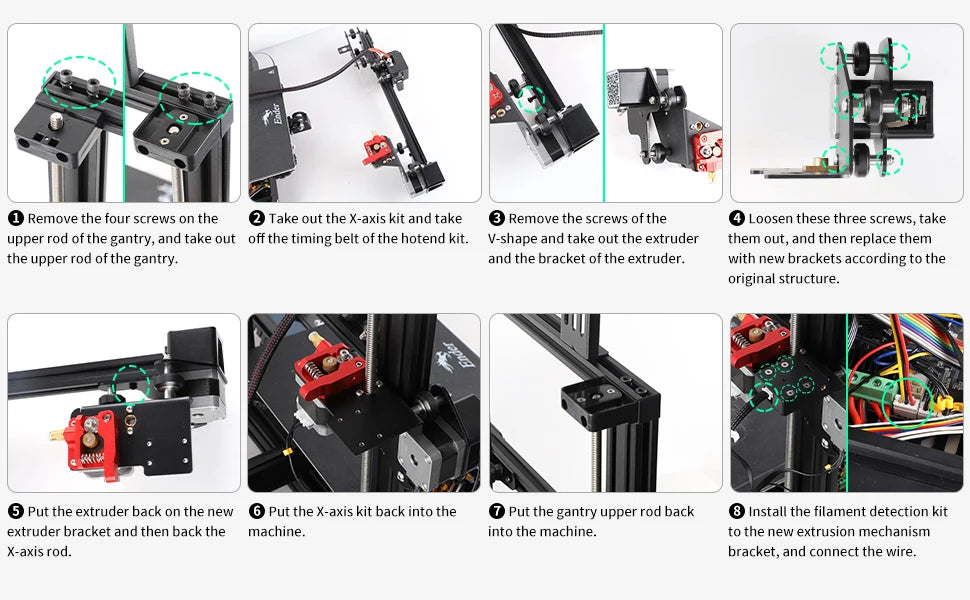 Ender

❶ Remove the four screws on the upper rod of the gantry, and take out the upper rod of the gantry.

❷ Take out the X-axis kit and take off the timing belt of the hotend kit.

❸ Remove the screws of the V-shape and take out the extruder and the bracket of the extruder.

❹ Loosen these three screws, take them out, and then replace them with new brackets according to the original structure.

Ender

❺ Put the extruder back on the new extruder bracket and then back the X-axis rod.

❻ Put the X-axis kit back into the machine.

❼ Put the gantry upper rod back into the machine.

❽ Install the filament detection kit to the new extrusion mechanism bracket, and connect the wire.